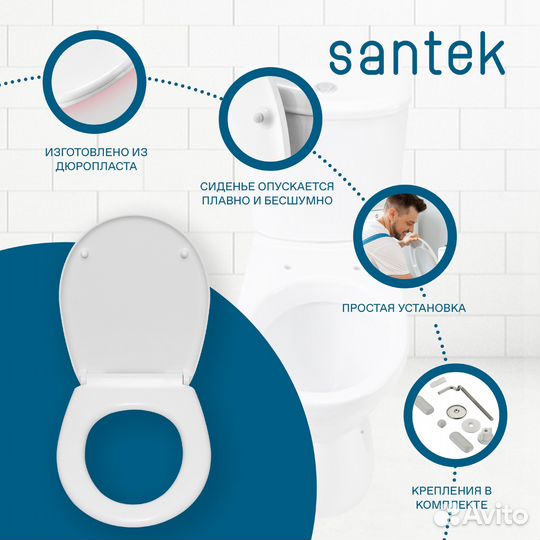 santek

ИЗГОТОВЛЕНО ИЗ ДЮРОПЛАСТА

СИДЕНЬЕ ОПУСКАЕТСЯ ПЛАВНО И БЕСШУМНО

ПРОСТАЯ УСТАНОВКА

КРЕПЛЕНИЯ В КОМПЛЕКТЕ

Avito