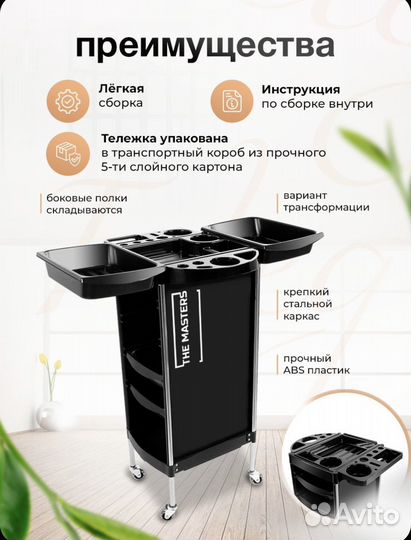 преимущества

Лёгкая сборка

Инструкция по сборке внутри

Тележка упакована в транспортный короб из прочного 5-ти слойного картона

боковые полки складываются

вариант трансформации

крепкий стальной каркас

прочный ABS пластик

THE MASTERS

Avito