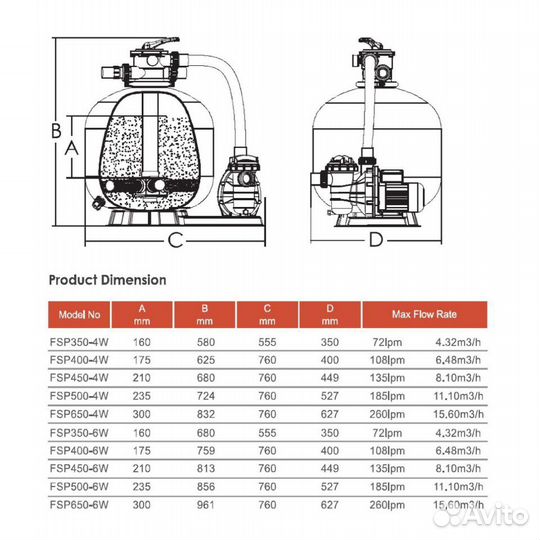 B
A
C
D

Product Dimension

| Model No | A mm | B mm | C mm | D mm | Max Flow Rate | |
|---|---|---|---|---|---|---|
| FSP350-4W | 160 | 580 | 555 | 350 | 72lpm | 4.32m3/h |
| FSP400-4W | 175 | 625 | 760 | 400 | 108lpm | 6.48m3/h |
| FSP450-4W | 210 | 680 | 760 | 449 | 135lpm | 8.10m3/h |
| FSP500-4W | 235 | 724 | 760 | 527 | 185lpm | 11.10m3/h |
| FSP650-4W | 300 | 832 | 760 | 627 | 260lpm | 15.60m3/h |
| FSP350-6W | 160 | 680 | 555 | 350 | 72lpm | 4.32m3/h |
| FSP400-6W | 175 | 759 | 760 | 400 | 108lpm | 6.48m3/h |
| FSP450-6W | 210 | 813 | 760 | 449 | 135lpm | 8.10m3/h |
| FSP500-6W | 235 | 856 | 760 | 527 | 185lpm | 11.10m3/h |
| FSP650-6W | 300 | 961 | 760 | 627 | 260lpm | 15.60m3/h |

Avito