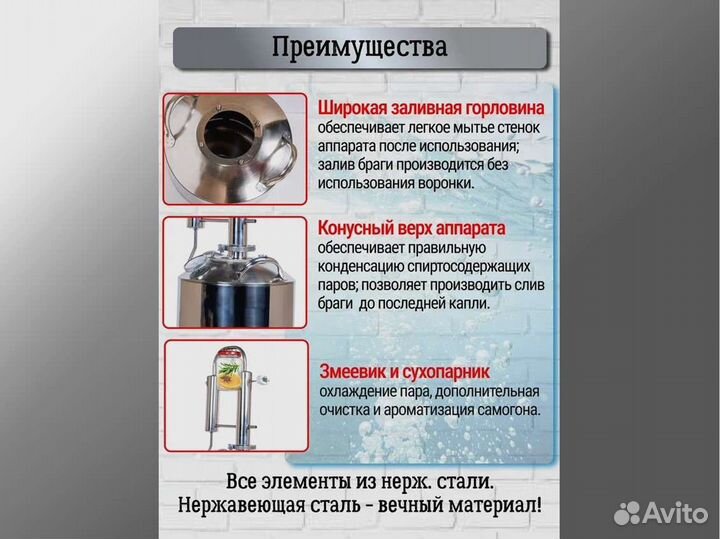 Преимущества

Широкая заливная горловина обеспечивает легкое мытье стенок аппарата после использования; залив браги производится без использования воронки.

Конусный верх аппарата обеспечивает правильную конденсацию спиртосодержащих паров; позволяет производить слив браги до последней капли.

Змеевик и сухопарник охлаждение пара, дополнительная очистка и ароматизация самогона.

Все элементы из нерж. стали.
Нержавеющая сталь - вечный материал!

Avito