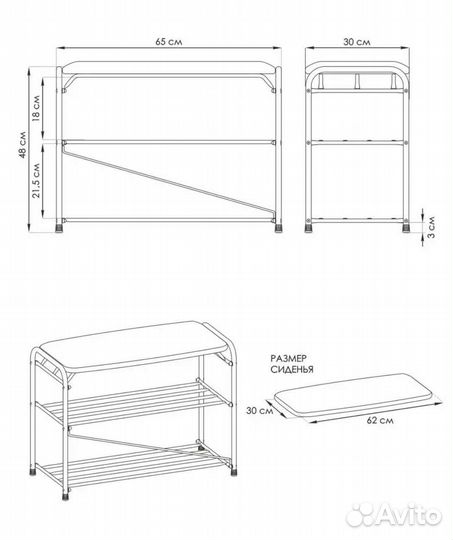 65 см
30 см
48 см
18 см
21,5 см
3 см
РАЗМЕР СИДЕНЬЯ
30 см
62 см
Avito