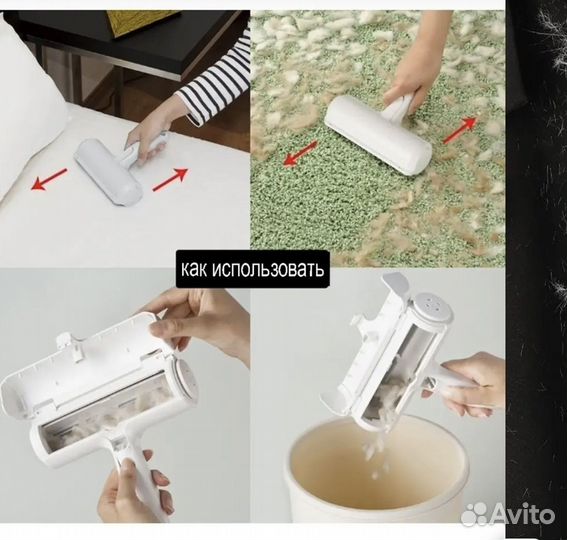 как использовать

Avito