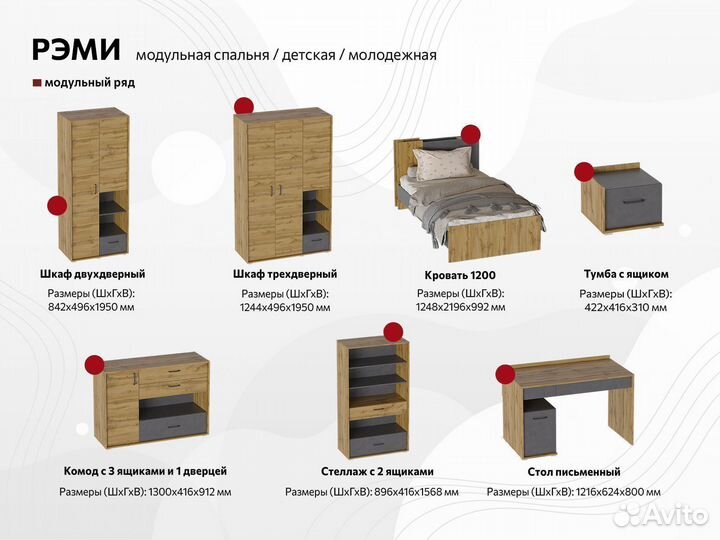 РЭМИ модульная спальня / детская / молодежная

модульный ряд

Шкаф двухдверный
Размеры (ШхГхВ): 842х496х1950 мм

Шкаф трехдверный
Размеры (ШхГхВ): 1244х496х1950 мм

Кровать 1200
Размеры (ШхГхВ): 1248х2196х992 мм

Тумба с ящиком
Размеры (ШхГхВ): 422х416х310 мм

Комод с 3 ящиками и 1 дверцей
Размеры (ШхГхВ): 1300х416х912 мм

Стеллаж с 2 ящиками
Размеры (ШхГхВ): 896х416х1568 мм

Стол письменный
Размеры (ШхГхВ): 1216х624х800 мм

Avito