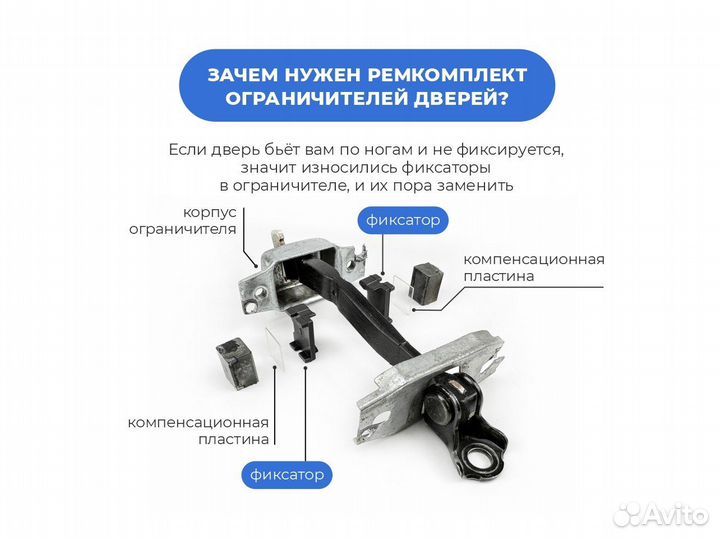 ЗАЧЕМ НУЖЕН РЕМКОМПЛЕКТ ОГРАНИЧИТЕЛЕЙ ДВЕРЕЙ?

Если дверь бьёт вам по ногам и не фиксируется, значит износились фиксаторы в ограничителе, и их пора заменить

корпус ограничителя

фиксатор

компенсационная пластина

компенсационная пластина

фиксатор

Avito