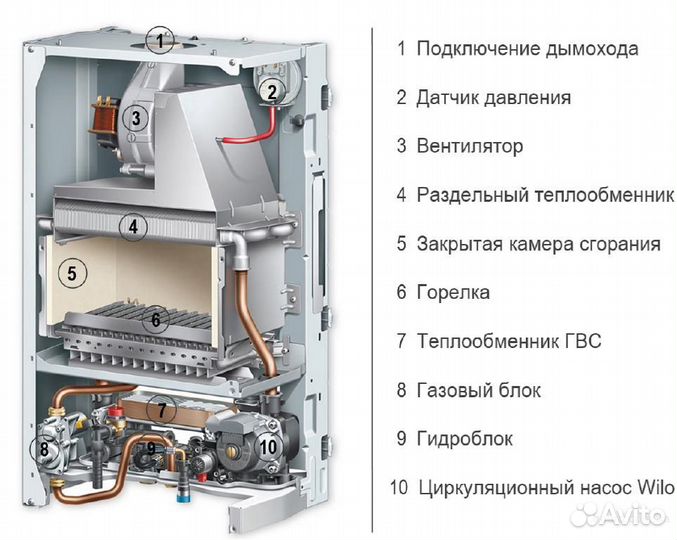 1
2
3
4
5
6
7
8
9
10

1 Подключение дымохода

2 Датчик давления

3 Вентилятор

4 Раздельный теплообменник

5 Закрытая камера сгорания

6 Горелка

7 Теплообменник ГВС

8 Газовый блок

9 Гидроблок

10 Циркуляционный насос Wilo

Avito