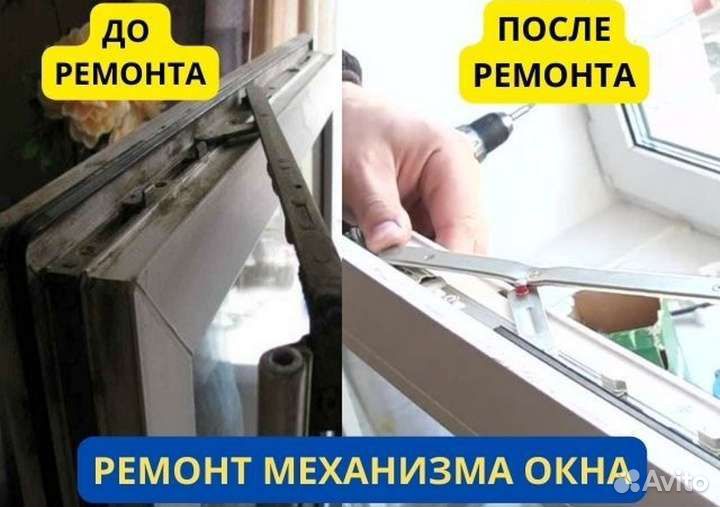 ДО РЕМОНТА

ПОСЛЕ РЕМОНТА

РЕМОНТ МЕХАНИЗМА ОКНА

Avito