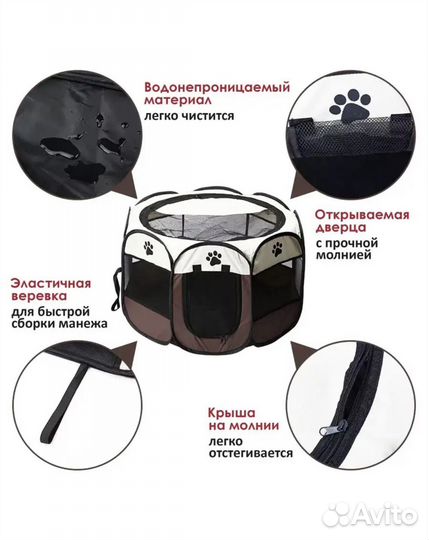 Водонепроницаемый материал
легко чистится

Открываемая дверца
с прочной молнией

Эластичная веревка
для быстрой сборки манежа

Крыша на молнии
легко отстегивается

Avito