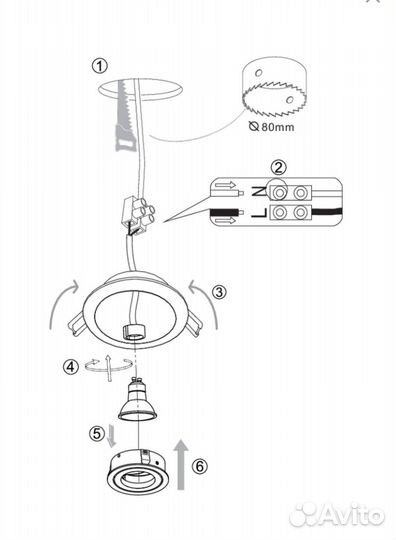 ①

⌀80mm

②

N

L

③

④

⑤

⑥

Avito