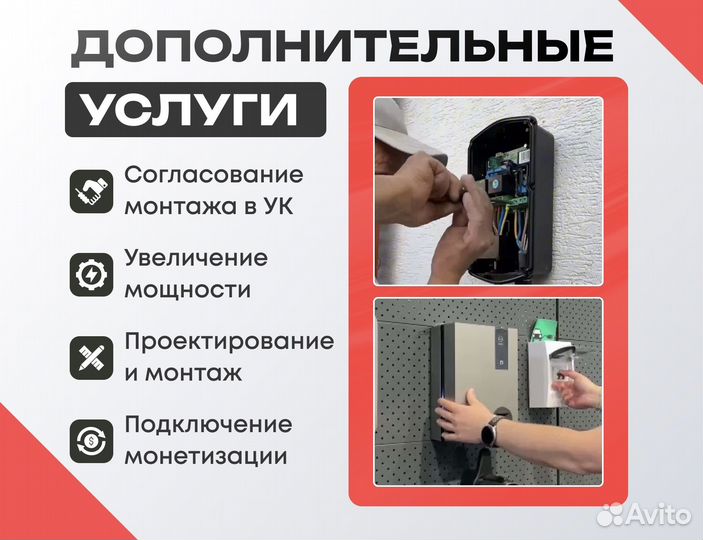 ДОПОЛНИТЕЛЬНЫЕ
УСЛУГИ

Согласование монтажа в УК

Увеличение мощности

Проектирование и монтаж

Подключение монетизации

Avito