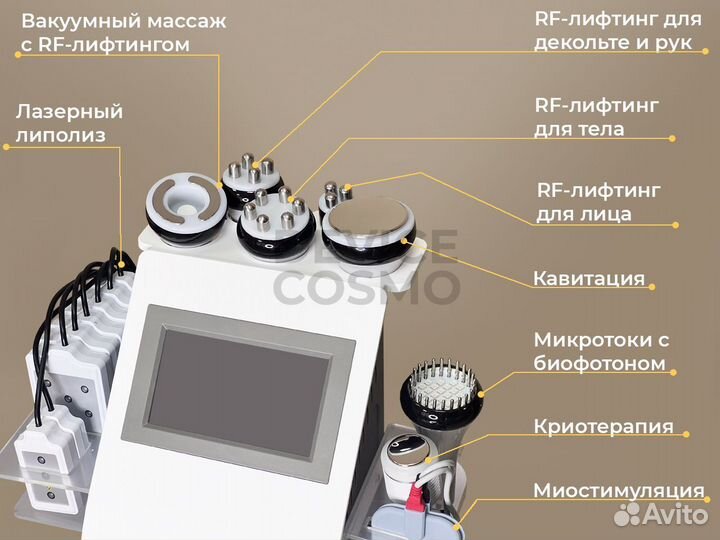 Вакуумный массаж с RF-лифтингом

Лазерный липолиз

RF-лифтинг для декольте и рук

RF-лифтинг для тела

RF-лифтинг для лица

Кавитация

Микротоки с биофотоном

Криотерапия

Миостимуляция

DEVICE COSMO

Avito