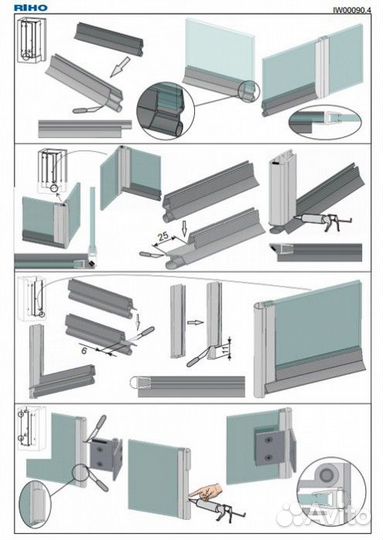 RIHO

IW00090.4

25

6

Avito