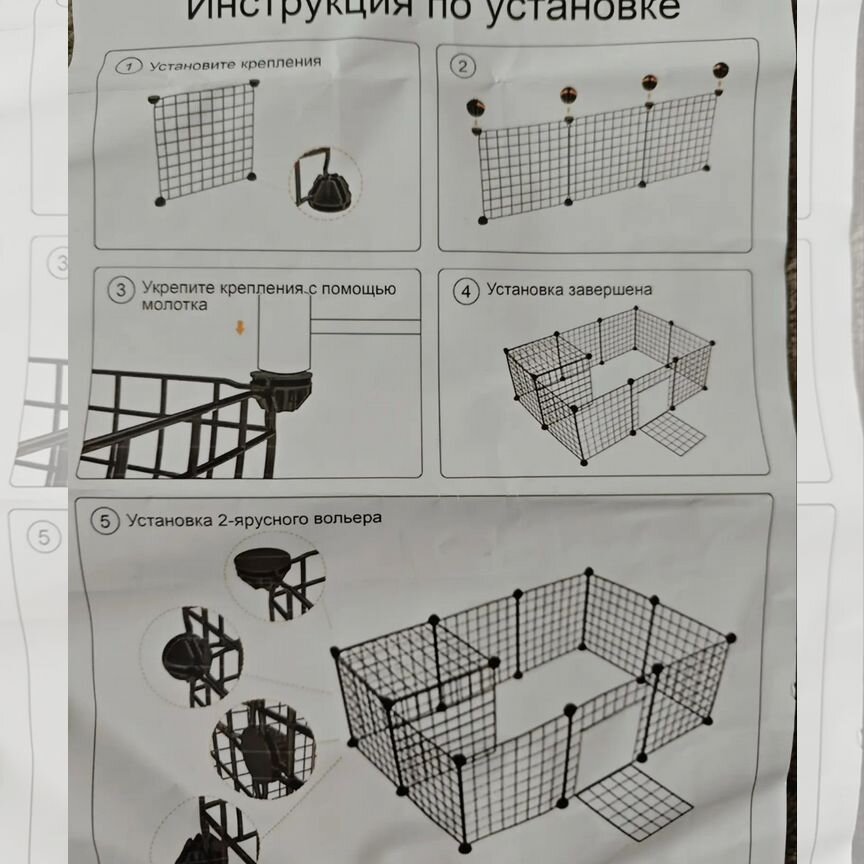 Инструкция по установке

1 Установите крепления

2

3 Укрепите крепления с помощью молотка

4 Установка завершена

5 Установка 2-ярусного вольера