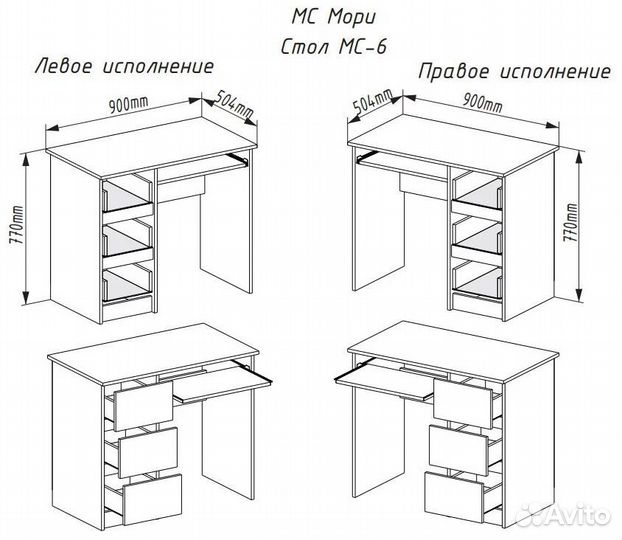 МС Мори
Стол МС-6

Левое исполнение

900mm
504mm
770mm

Правое исполнение

504mm
900mm
770mm

Avito