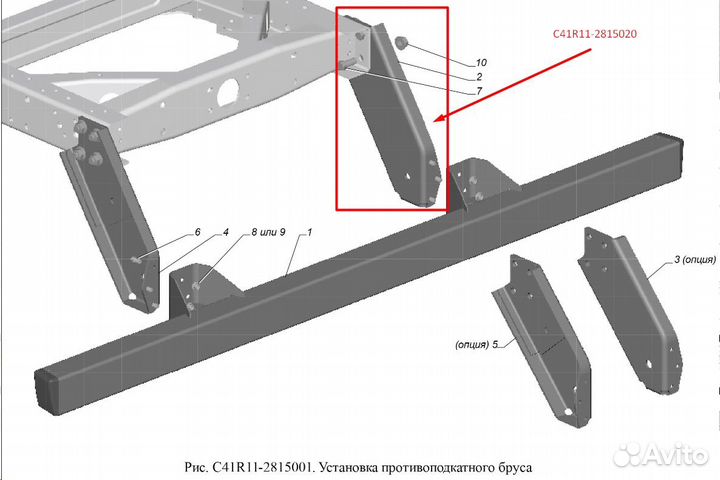 C41R11-2815020

10
2
7

6
4
8 или 9
1

3 (опция)

(опция) 5

Avito

Рис. C41R11-2815001. Установка противоподкатного бруса