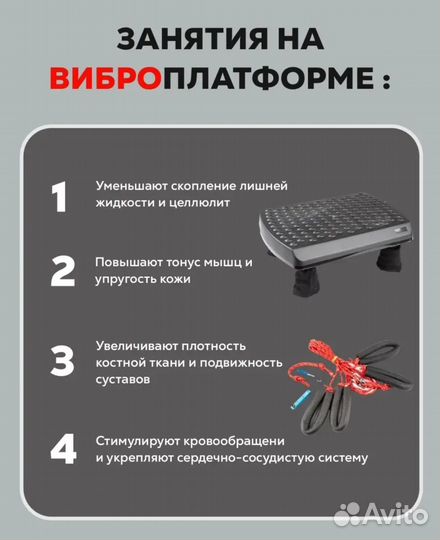 ЗАНЯТИЯ НА ВИБРОПЛАТФОРМЕ :

1 Уменьшают скопление лишней жидкости и целлюлит

2 Повышают тонус мышц и упругость кожи

3 Увеличивают плотность костной ткани и подвижность суставов

4 Стимулируют кровообращени и укрепляют сердечно-сосудистую систему

Avito