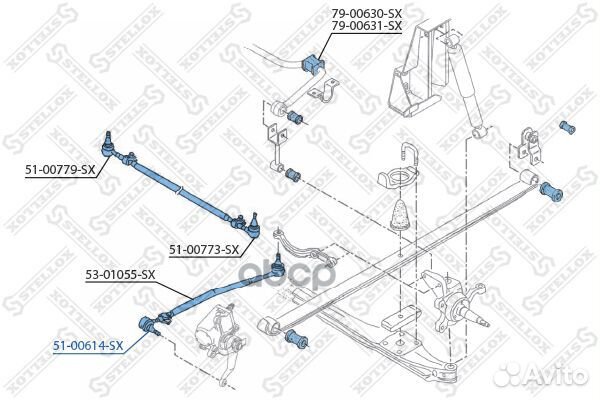 79-00630-SX
79-00631-SX
51-00779-SX
51-00773-SX
53-01055-SX
51-00614-SX
STELLOX
Avito