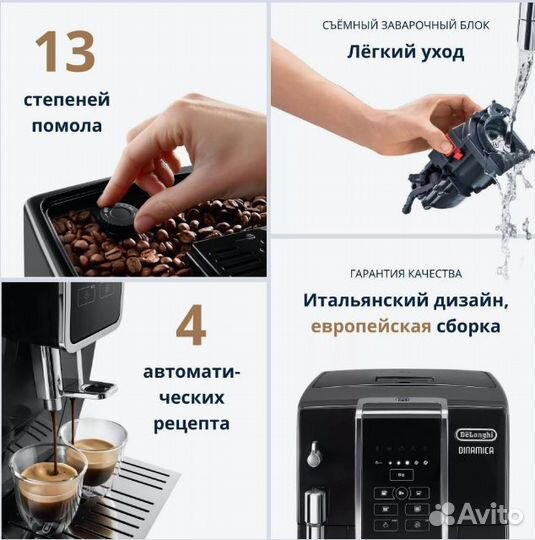 13

степеней помола

СЪЁМНЫЙ ЗАВАРОЧНЫЙ БЛОК

Лёгкий уход

4

автоматических рецепта

ГАРАНТИЯ КАЧЕСТВА

Итальянский дизайн, европейская сборка

DeLonghi

DINAMICA

Avito