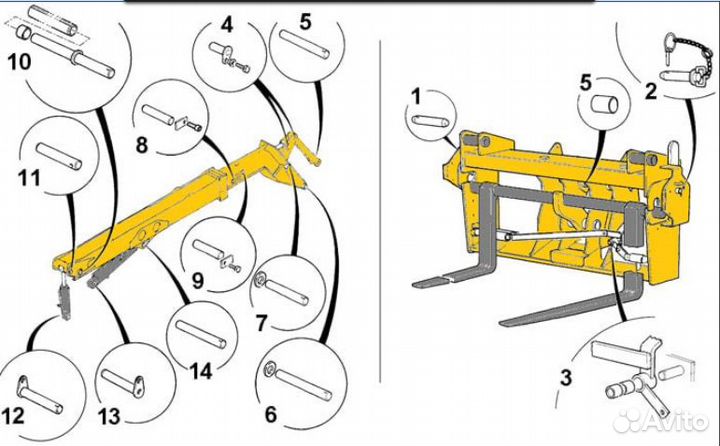 10
4
5
8
11
9
7
14
12
13
6
1
5
2
3
Avito