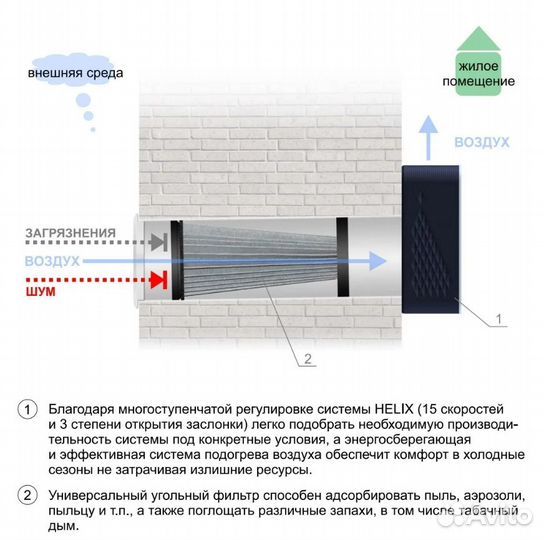 внешняя среда

жилое помещение

ВОЗДУХ

ЗАГРЯЗНЕНИЯ

ВОЗДУХ

ШУМ

1

2

1 Благодаря многоступенчатой регулировке системы HELIX (15 скоростей и 3 степени открытия заслонки) легко подобрать необходимую производительность системы под конкретные условия, а энергосберегающая и эффективная система подогрева воздуха обеспечит комфорт в холодные сезоны не затрачивая излишние ресурсы.

2 Универсальный угольный фильтр способен адсорбировать пыль, аэрозоли, пыльцу и т.п., а также поглощать различные запахи, в том числе табачный дым.

Avito