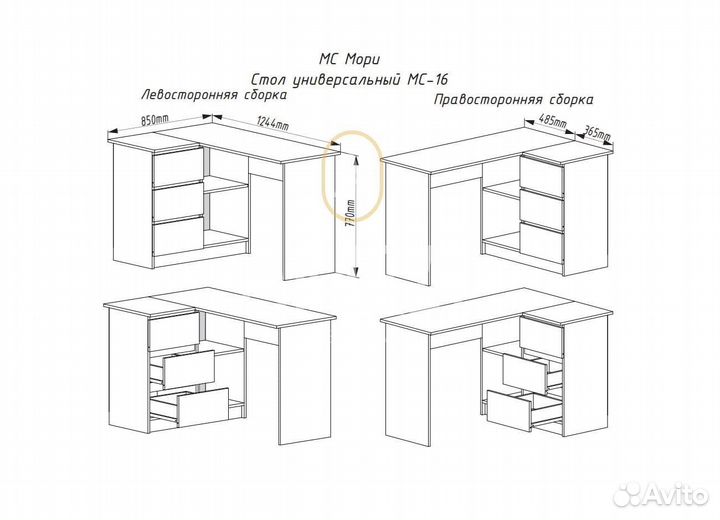 МС Мори
Стол универсальный МС-16
Левосторонняя сборка
Правосторонняя сборка

850mm
1244mm
770mm
485mm
365mm

Avito