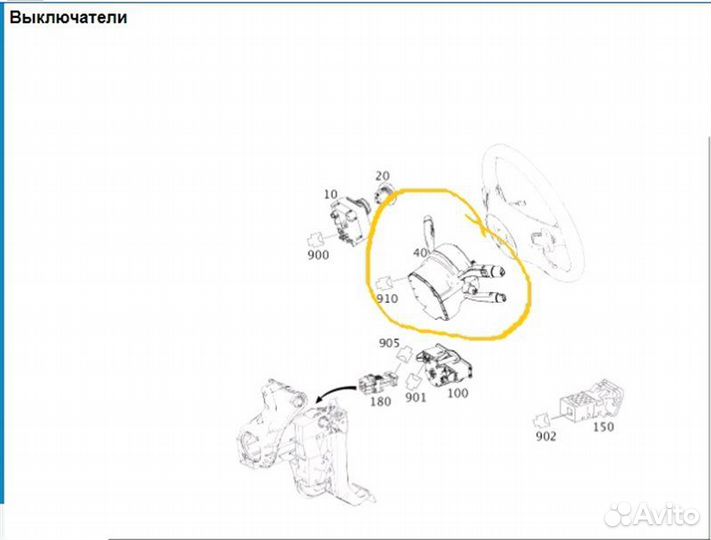 Выключатели

20
10
900
40
910
905
180
901
100
902
150

Avito