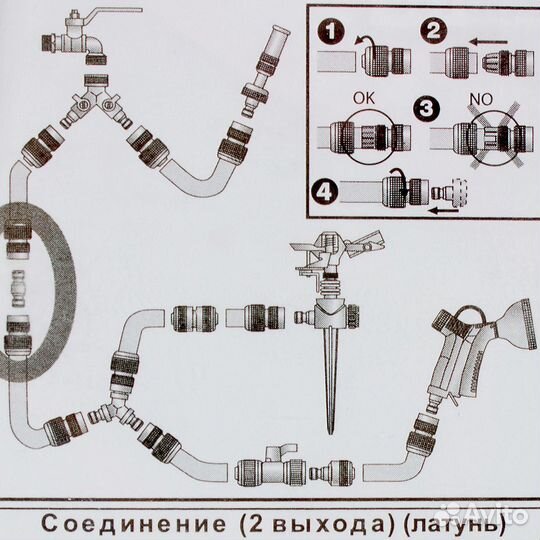 1

2

OK

3

NO

4

Соединение (2 выхода) (латунь)

Avito