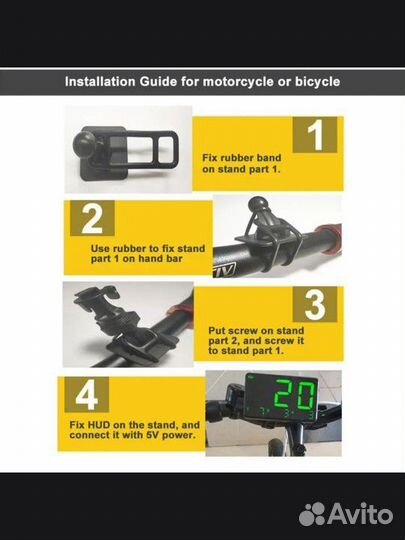 Installation Guide for motorcycle or bicycle

1
Fix rubber band on stand part 1.

2
Use rubber to fix stand part 1 on hand bar

3
Put screw on stand part 2, and screw it to stand part 1.

4
Fix HUD on the stand, and connect it with 5V power.

20

Avito