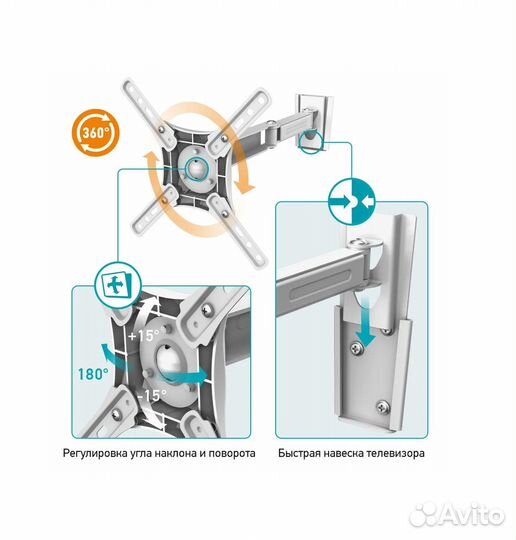 360°

+15°

180°

-15°

Регулировка угла наклона и поворота

Быстрая навеска телевизора

Avito