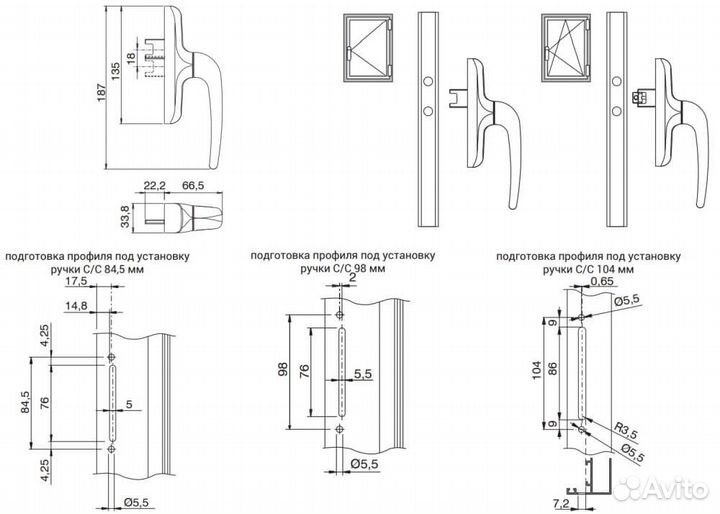 187
135
18
22,2
66,5
33,8

подготовка профиля под установку ручки С/С 84,5 мм
17,5
14,8
4,25
84,5
76
5
4,25
Ø5,5

подготовка профиля под установку ручки С/С 98 мм
2
98
76
5,5
Ø5,5

подготовка профиля под установку ручки С/С 104 мм
0,65
Ø5,5
9
104
86
9
R3,5
Ø5,5
7,2

Avito