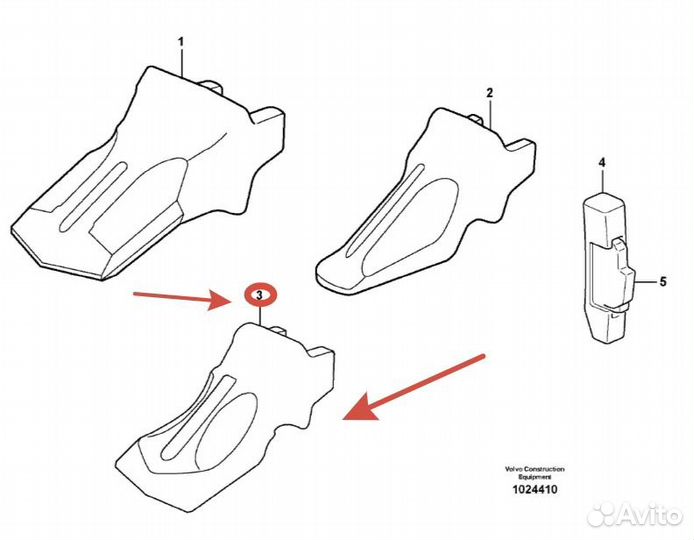 1

2

4

5

3

Volvo Construction Equipment
1024410

Avito