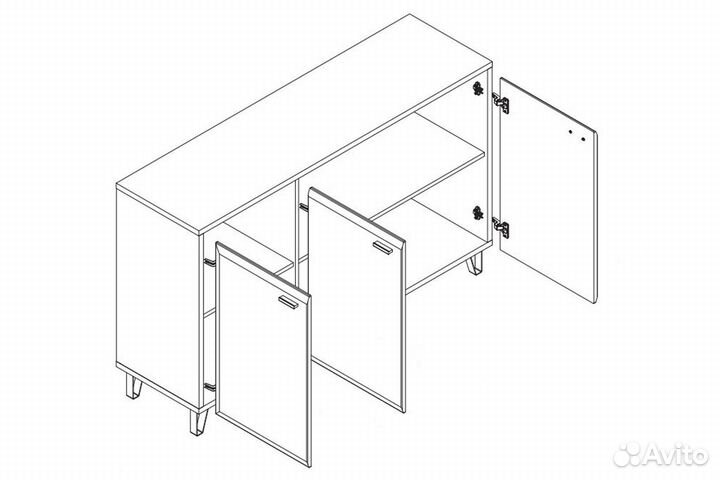 Avito