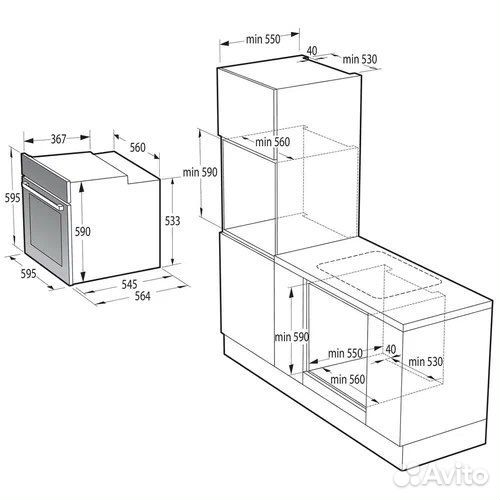 367
560
595
590
533
595
545
564
min 550
40
min 530
min 560
min 590
min 590
min 550
40
min 530
min 560
Avito