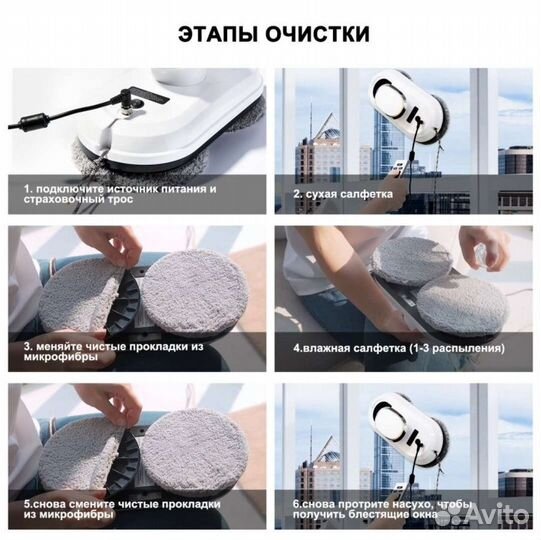 ЭТАПЫ ОЧИСТКИ

1. подключите источник питания и страховочный трос

2. сухая салфетка

3. меняйте чистые прокладки из микрофибры

4.влажная салфетка (1-3 распыления)

5.снова смените чистые прокладки из микрофибры

6.снова протрите насухо, чтобы получить блестящие окна

Avito