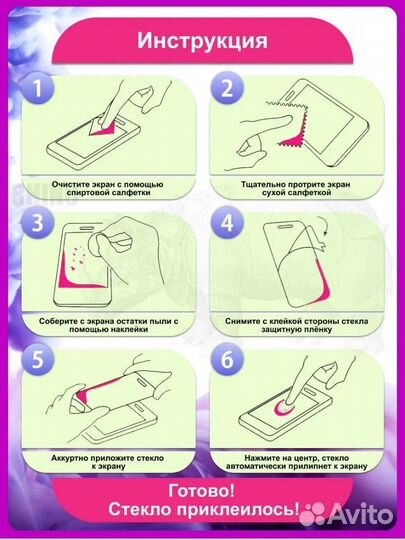 Инструкция

1

Очистите экран с помощью спиртовой салфетки

2

Тщательно протрите экран сухой салфеткой

3

Соберите с экрана остатки пыли с помощью наклейки

4

Снимите с клейкой стороны стекла защитную плёнку

5

Аккуртно приложите стекло к экрану

6

Нажмите на центр, стекло автоматически прилипнет к экрану

Готово!
Стекло приклеилось!

Avito