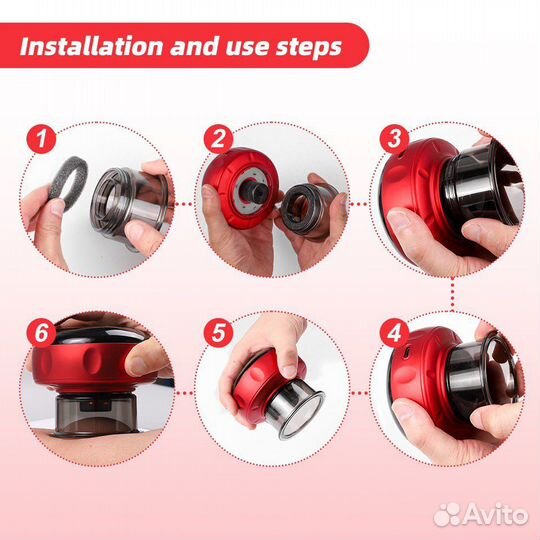 Installation and use steps

1

2

3

6

5

4

Avito