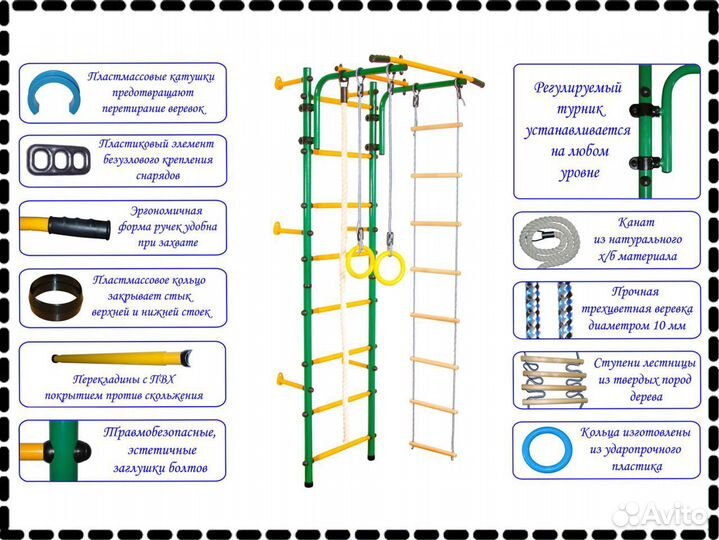 Пластмассовые катушки предотвращают перетирание веревок

Пластиковый элемент безузлового крепления снарядов

Эргономичная форма ручек удобна при захвате

Пластмассовое кольцо закрывает стык верхней и нижней стоек

Перекладины с ПВХ покрытием против скольжения

Травмобезопасные, эстетичные заглушки болтов

Регулируемый турник устанавливается на любом уровне

Канат из натурального х/б материала

Прочная трехцветная веревка диаметром 10 мм

Ступени лестницы из твердых пород дерева

Кольца изготовлены из ударопрочного пластика

Avito