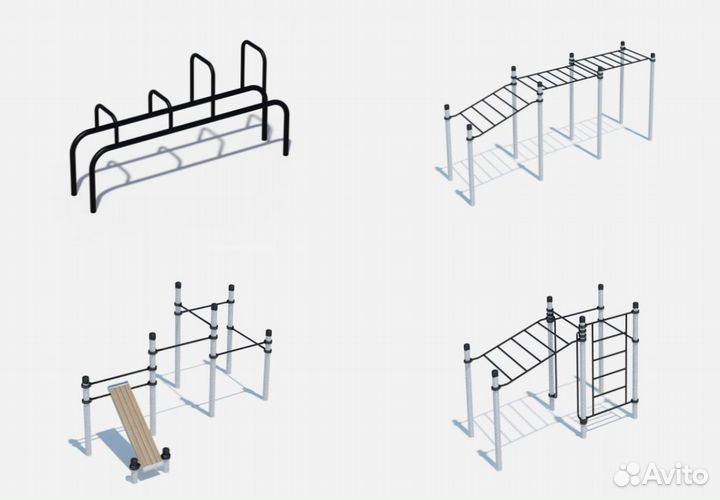 Avito