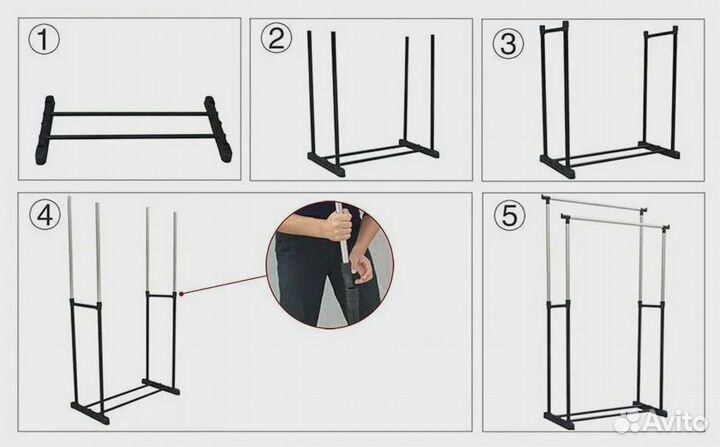 ①

②

③

④

⑤

Avito