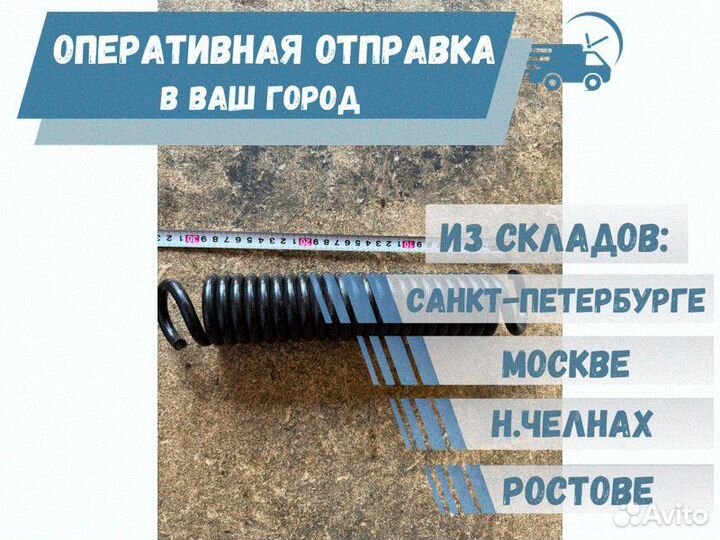 ОПЕРАТИВНАЯ ОТПРАВКА
В ВАШ ГОРОД

ИЗ СКЛАДОВ:
САНКТ-ПЕТЕРБУРГЕ
МОСКВЕ
Н.ЧЕЛНАХ
РОСТОВЕ

Avito