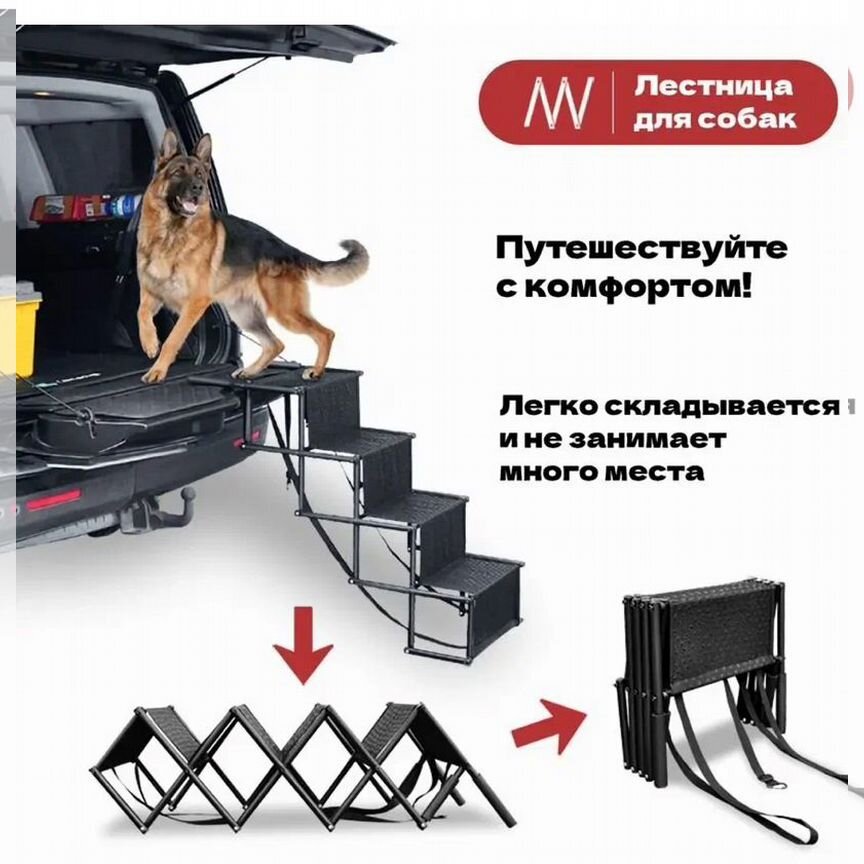 Лестница для собак

Путешествуйте с комфортом!

Легко складывается и не занимает много места