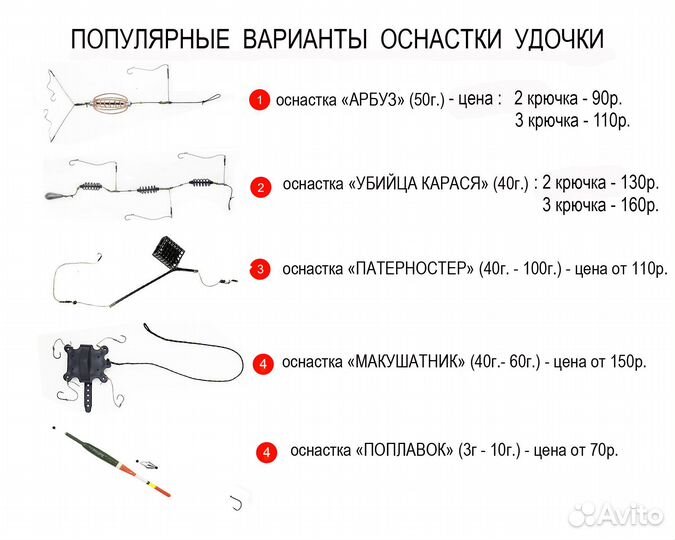 ПОПУЛЯРНЫЕ ВАРИАНТЫ ОСНАСТКИ УДОЧКИ

1 оснастка «АРБУЗ» (50г.) - цена : 2 крючка - 90р.
3 крючка - 110р.

2 оснастка «УБИЙЦА КАРАСЯ» (40г.) : 2 крючка - 130р.
3 крючка - 160р.

3 оснастка «ПАТЕРНОСТЕР» (40г. - 100г.) - цена от 110р.

4 оснастка «МАКУШАТНИК» (40г.- 60г.) - цена от 150р.

4 оснастка «ПОПЛАВОК» (3г - 10г.) - цена от 70р.

Avito