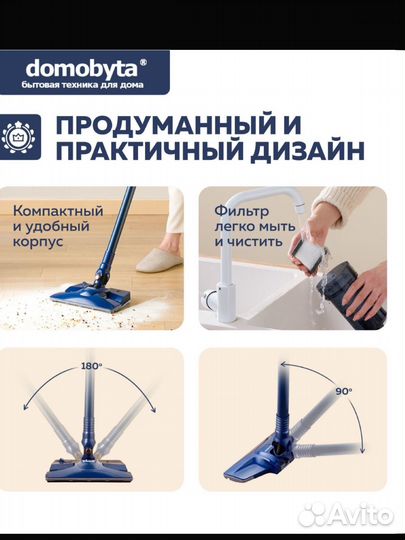 domobyta®
бытовая техника для дома

ПРОДУМАННЫЙ И ПРАКТИЧНЫЙ ДИЗАЙН

Компактный и удобный корпус

Фильтр легко мыть и чистить

180°

90°

Avito