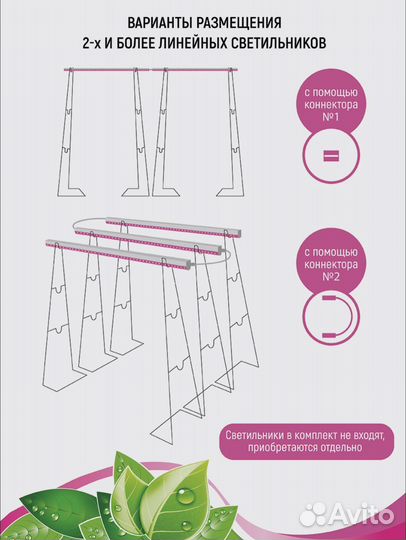 ВАРИАНТЫ РАЗМЕЩЕНИЯ
2-х И БОЛЕЕ ЛИНЕЙНЫХ СВЕТИЛЬНИКОВ

с помощью коннектора №1

с помощью коннектора №2

Светильники в комплект не входят, приобретаются отдельно

Avito