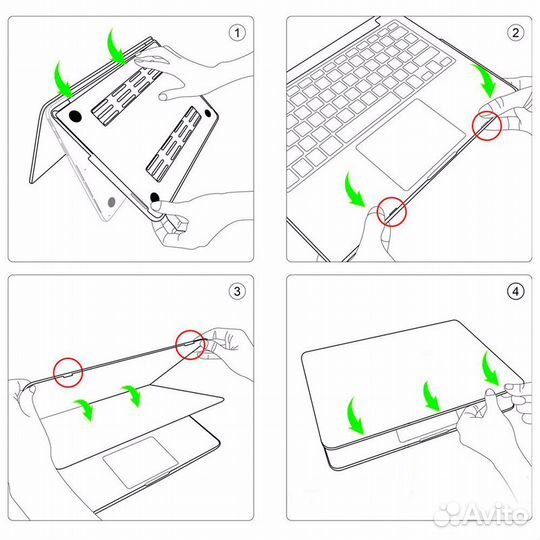 1

2

3

4

Avito