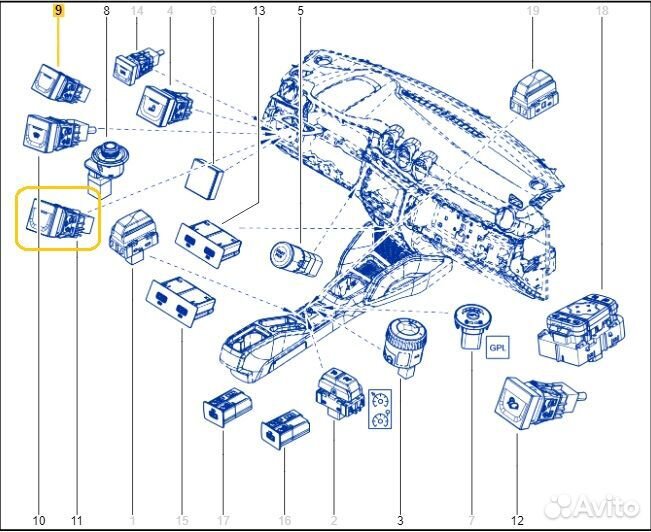 9 8 14 4 6 13 5 19 18

GPL

10 11 1 15 17 16 2 3 7 12

Avito