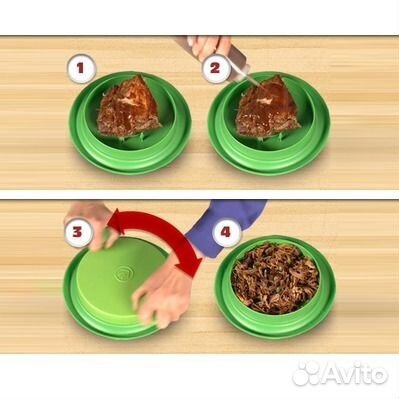 1

2

3

4

Avito