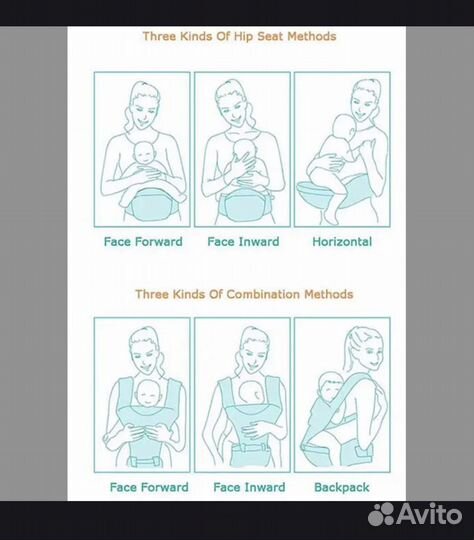 Three Kinds Of Hip Seat Methods

Face Forward
Face Inward
Horizontal

Three Kinds Of Combination Methods

Face Forward
Face Inward
Backpack

Avito