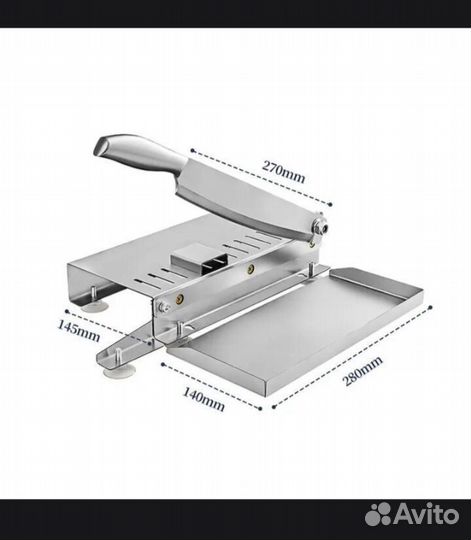 270mm

145mm

140mm

280mm

Avito