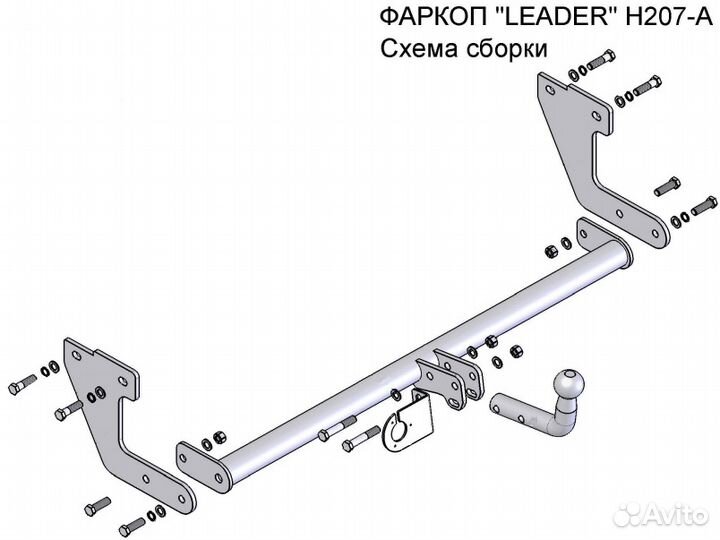 ФАРКОП "LEADER" H207-A
Схема сборки

Avito