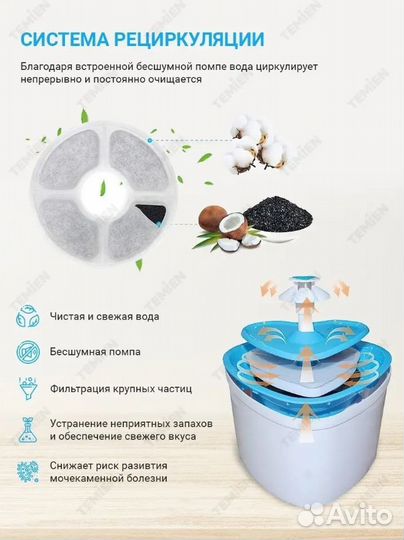 СИСТЕМА РЕЦИРКУЛЯЦИИ

Благодаря встроенной бесшумной помпе вода циркулирует непрерывно и постоянно очищается

Чистая и свежая вода

Бесшумная помпа

Фильтрация крупных частиц

Устранение неприятных запахов и обеспечение свежего вкуса

Снижает риск развития мочекаменной болезни

TEMIEN

Avito